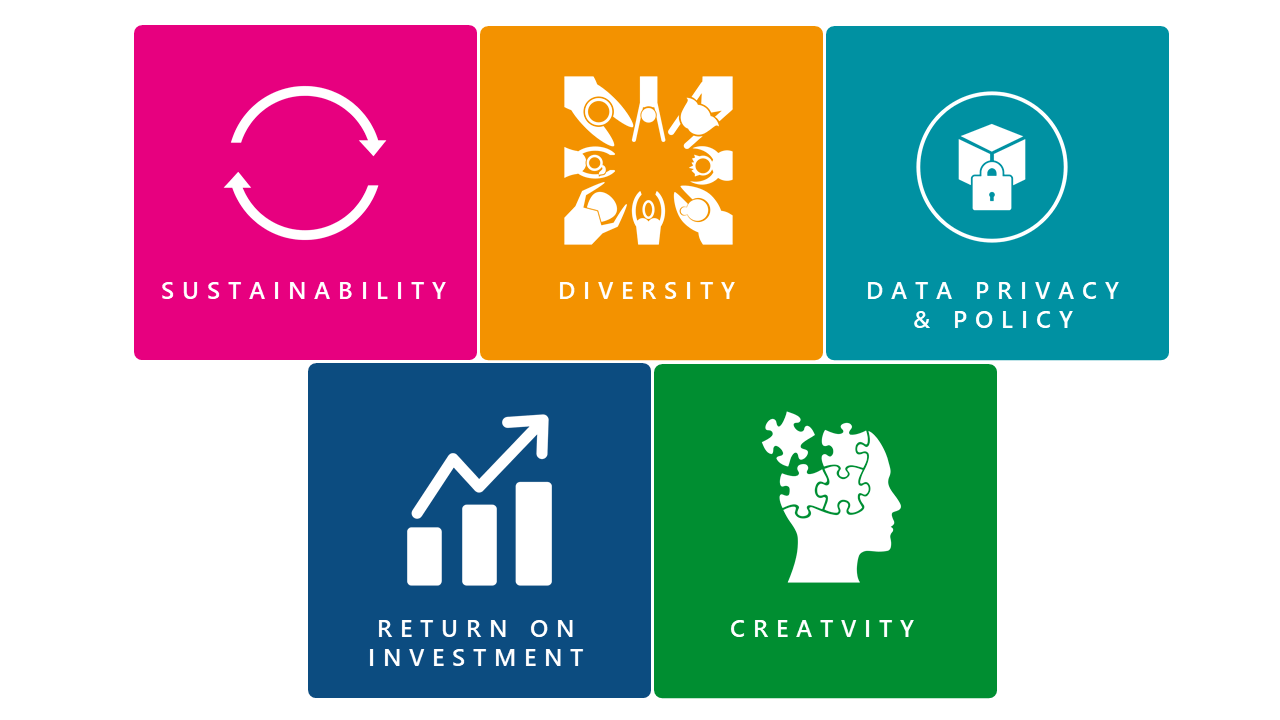 SUSTAINABILITY

DIVERSITY

DATA PRIVACY & POLICY

RETURN ON INVESTMENT

CREATVITY